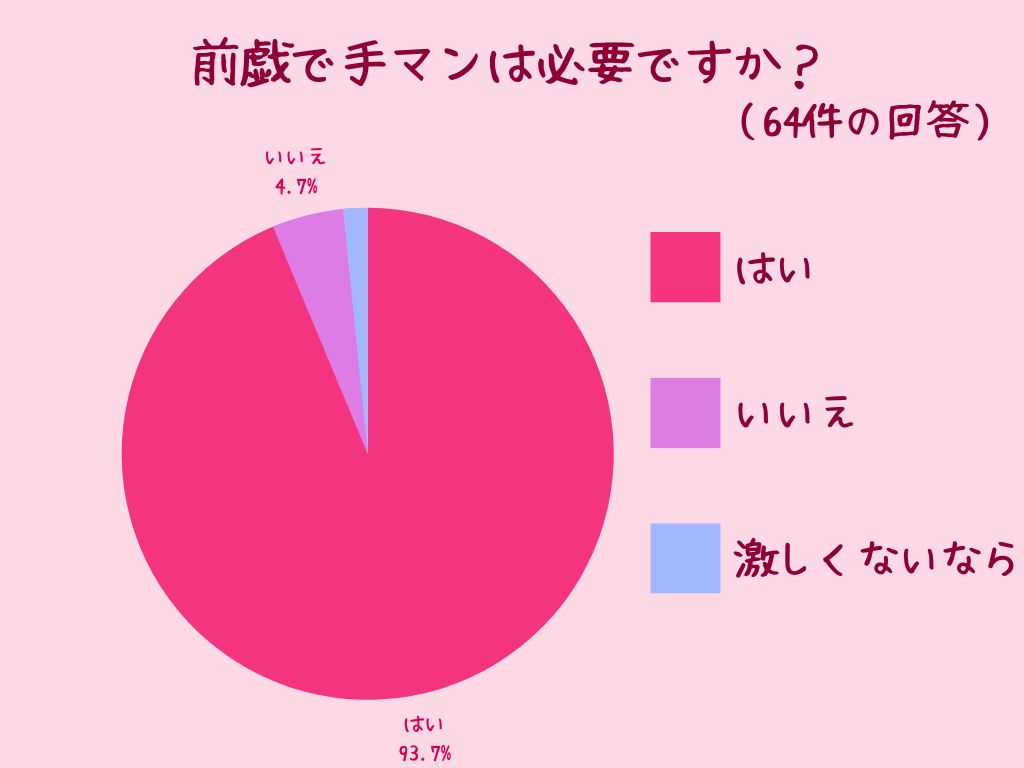 前戯で手マンは必要ですか？
（64件の回答）

いいえ
4.7%

はい
93.7%

はい

いいえ

激しくないなら